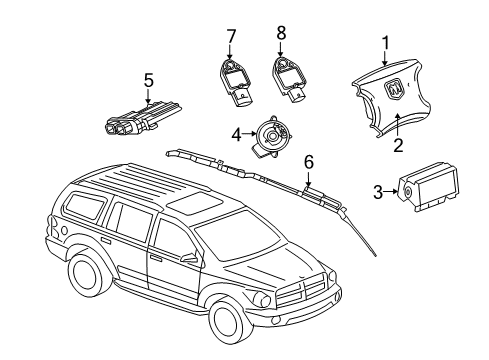 7
8
1
5
4
2
6
3