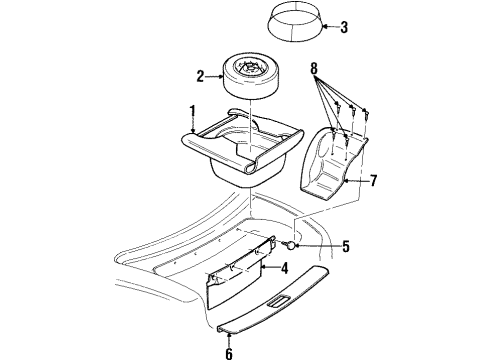 3
2
8
1
7
5
4
6