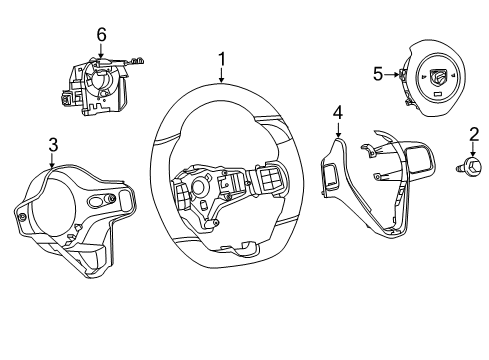 6
1
5
4
2
3