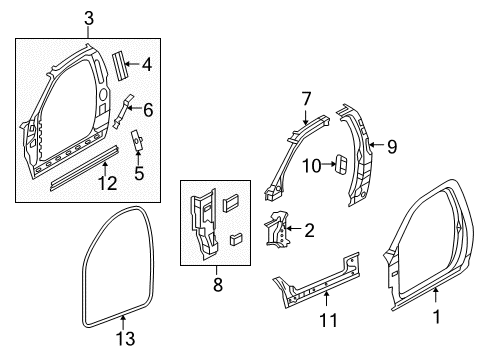 3
4
6
5
12
7
9
10
2
8
11
1
13