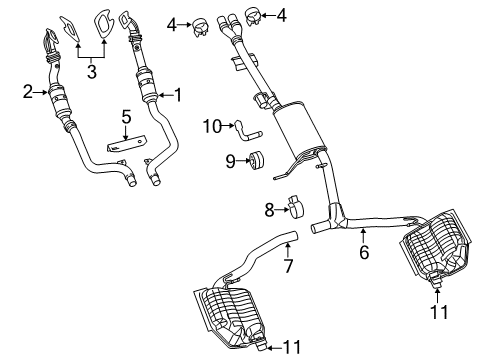 4
4
3
2
1
5
10
9
8
6
7
11
11