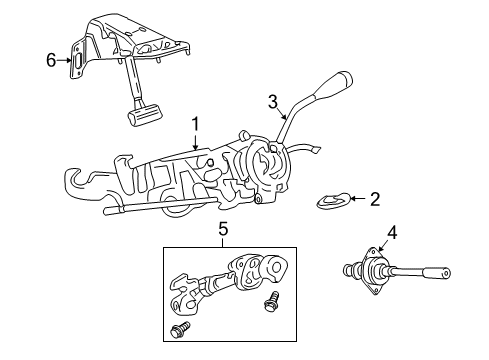 6
3
1
2
5
4