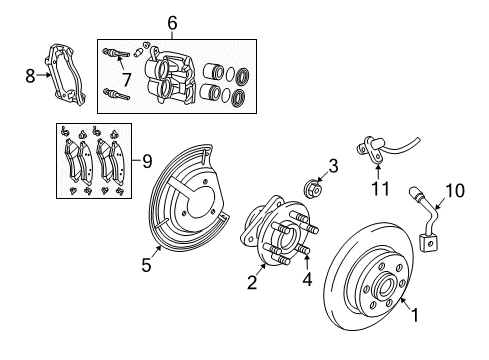 6
8
7
9
3
11
10
5
2
4
1