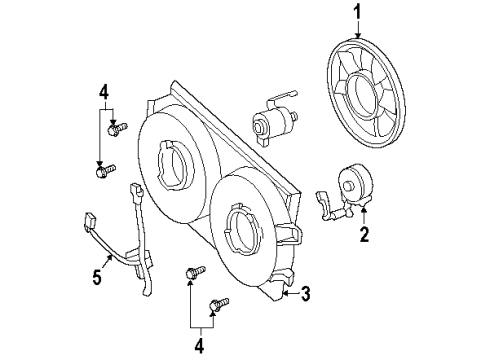 1
4
2
5
3
4