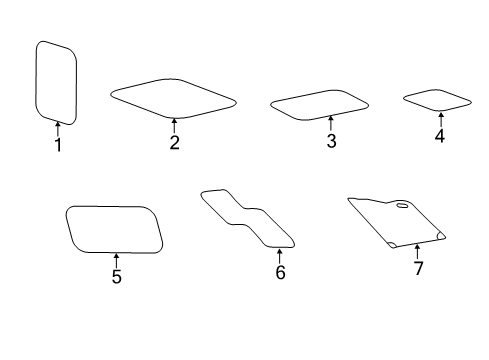 1
2
3
4
5
6
7