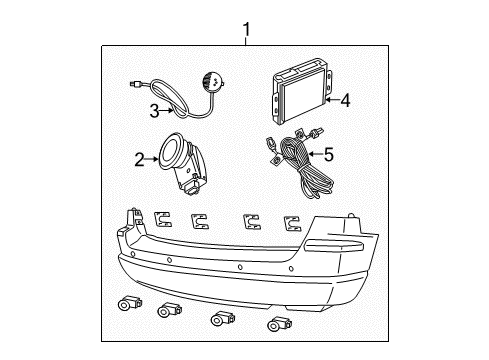 1
3
4
2
5