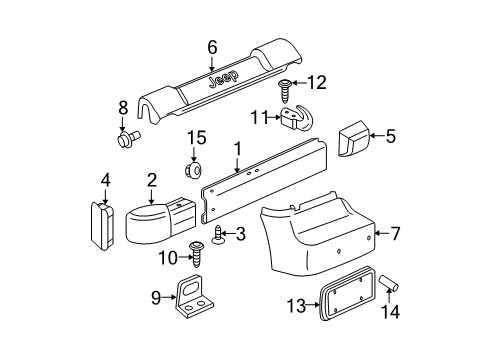 6
Jeep
12
8
11
5
15
1
4
2
3
7
10
9
13
14