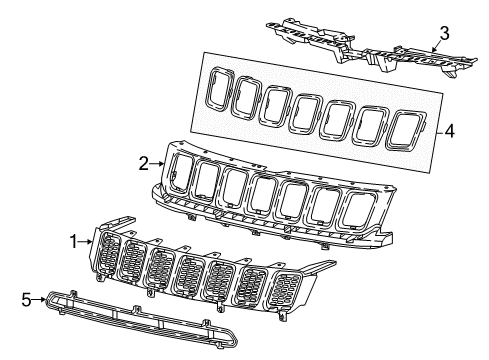 3
4
2
1
5