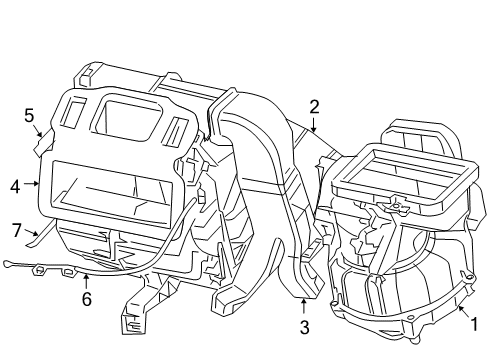 5
2
4
7
6
3
1