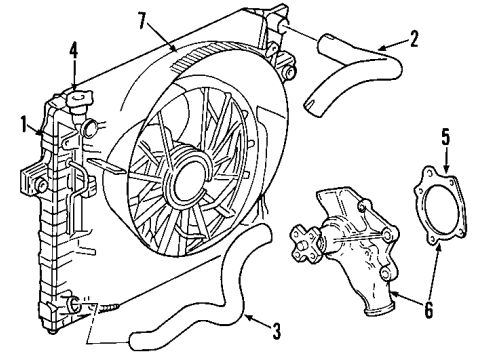 7
2
4
1
5
6
3