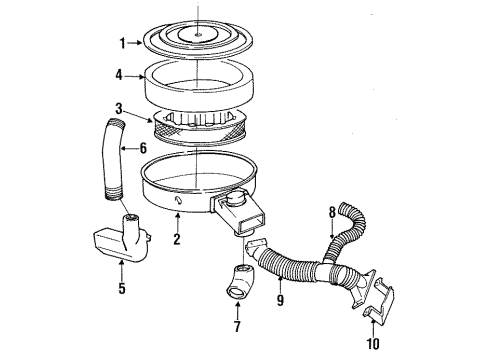 1
4
3
6
2
8
5
9
7
10