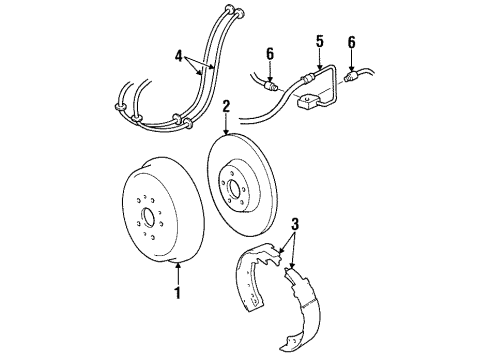 4
6
5
6
2
3
1