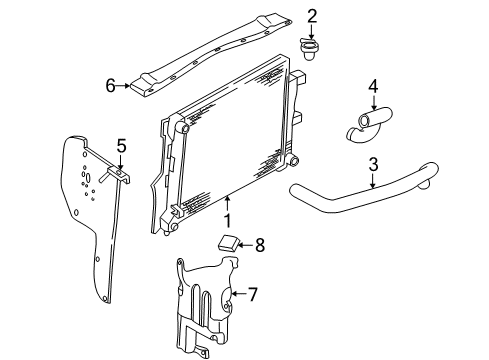 2
6
4
5
3
1
8
7