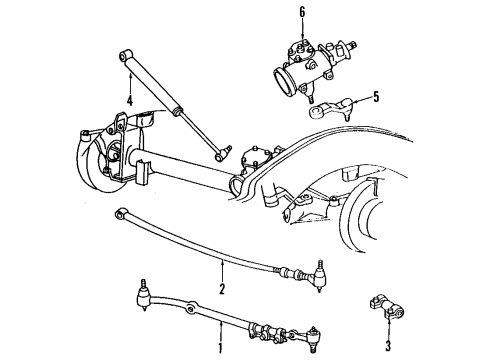 6
4
5
2
1
3