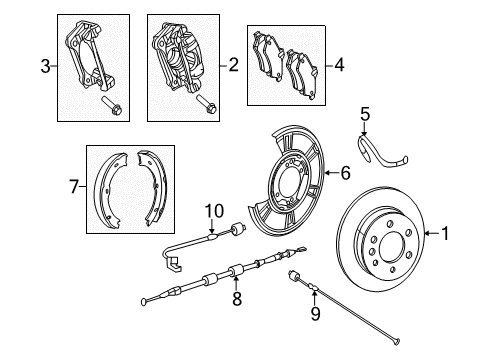 3
2
4
5
7
6
10
1
8
9