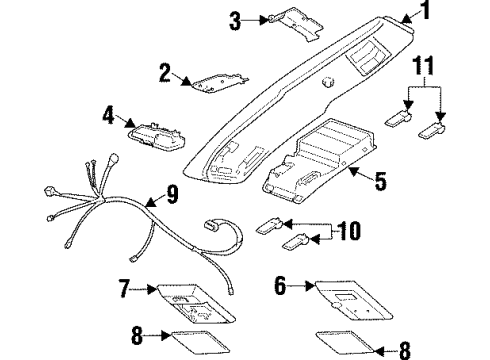 3
1
2
11
4
5
9
10
7
6
8
8