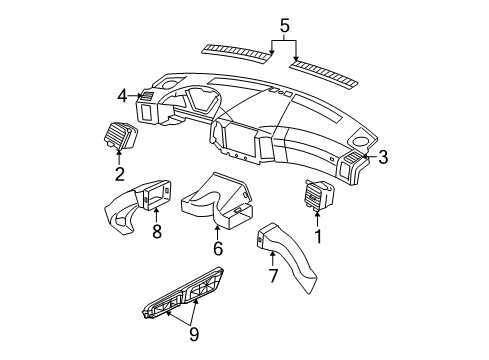 5
4
3
2
8
6
1
7
9