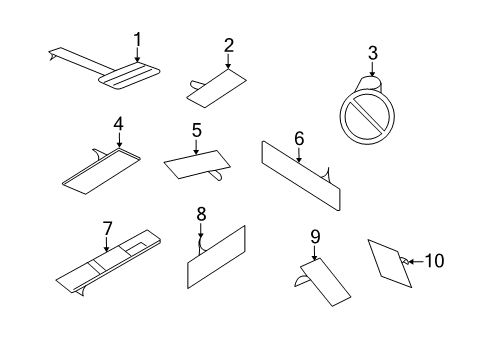 1
2
3
4
5
6
7
8
9
10