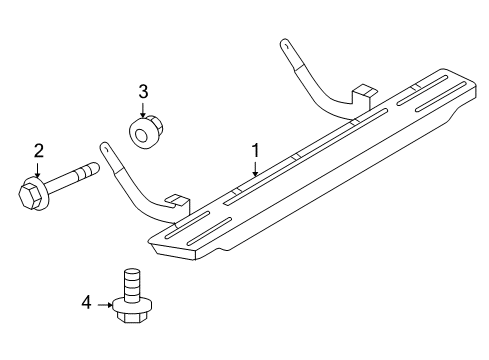 3
2
1
4