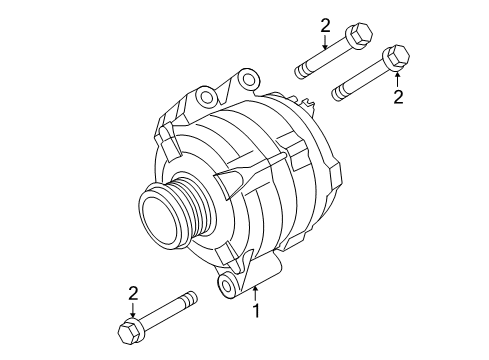 2
2
2
1