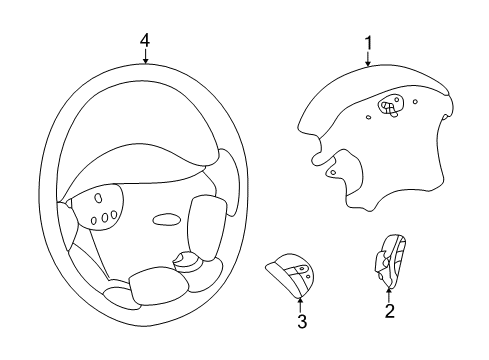 4
1
3
2