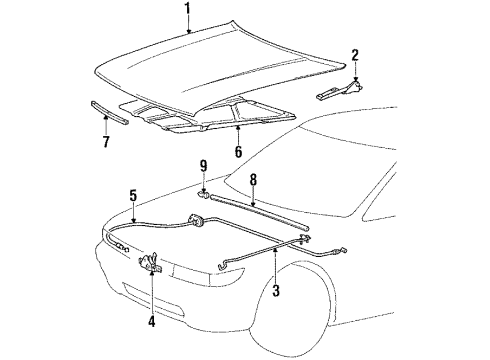 1
2
7
6
9
8
5
3
4