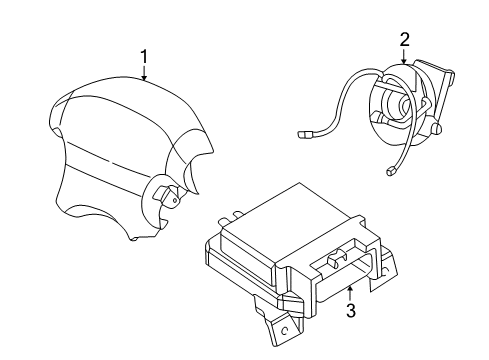 1
2
3