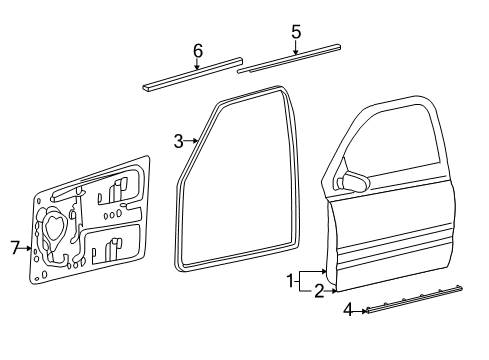 6
5
3
7
1
2
4