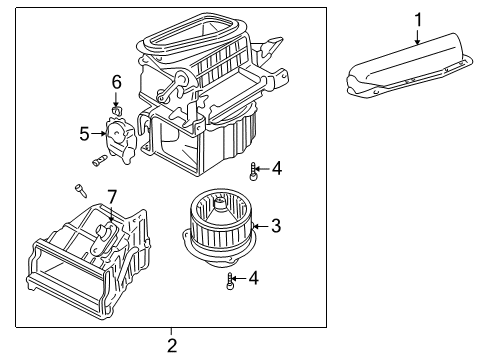 1
6
5
4
7
3
4
2