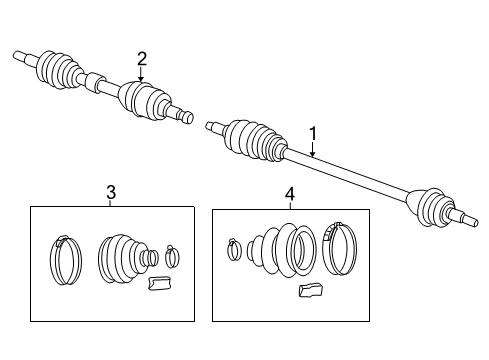 2
1
3
4