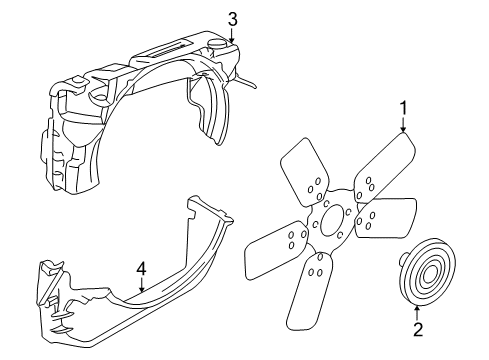 3
1
4
2