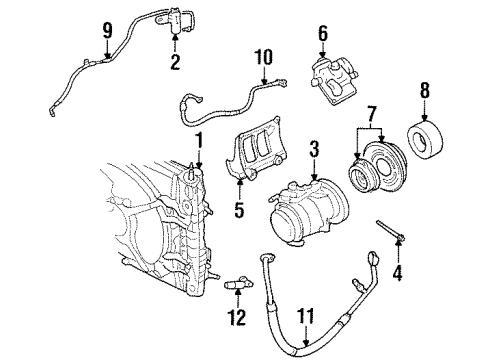 9
2
10
6
8
7
1
3
5
4
12
11