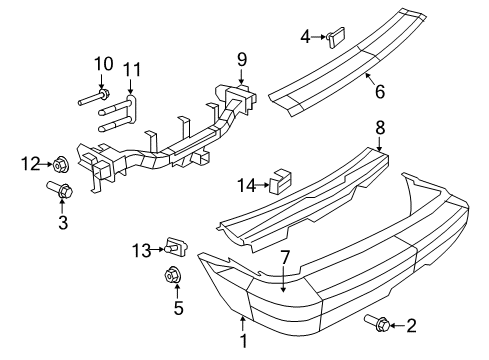 4
10
11
9
6
8
12
14
3
13
7
5
2
1