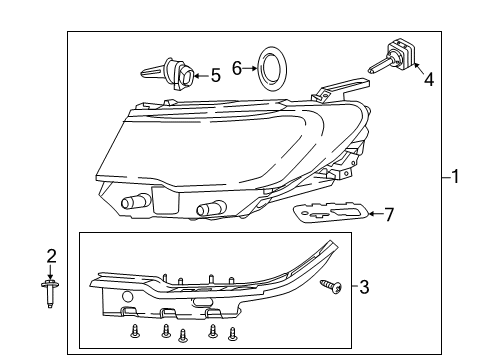 5
6
4
1
7
2
3