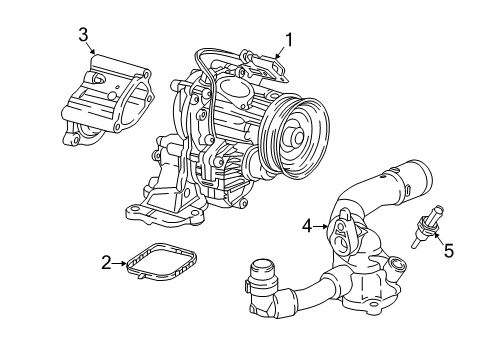 3
1
4
5
2