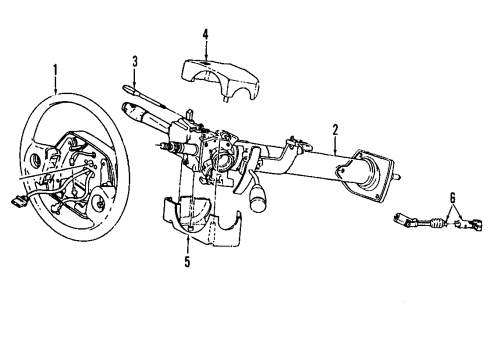 1
3
4
2
6
5