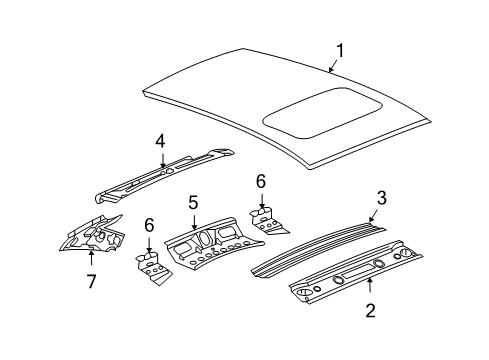 1
4
6
3
5
6
7
2