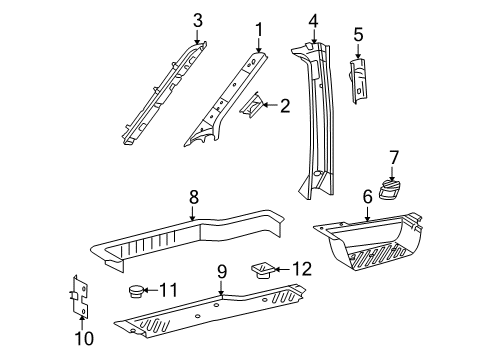 3
1
4
5
2
7
8
6
9
12
11
10