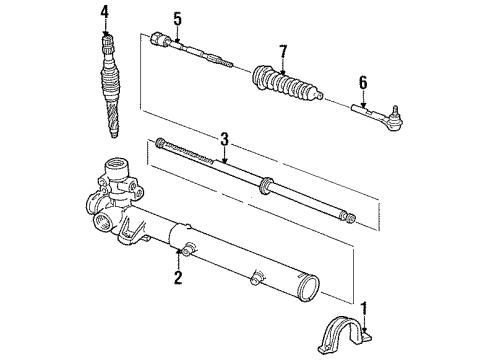 4
5
7
6
3
2
1