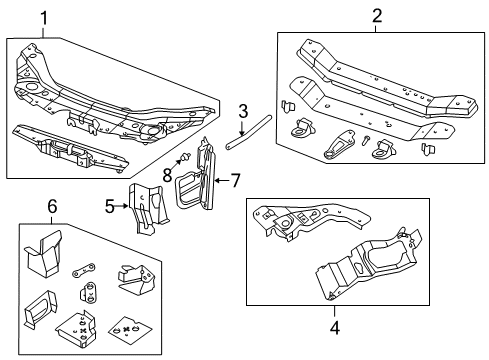 1
2
3
8
7
5
6
4