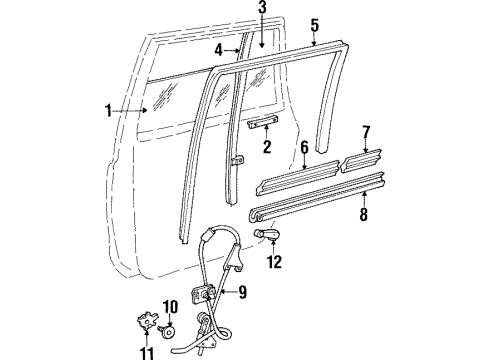 3
5
4
1
2
7
6
8
12
9
10
11