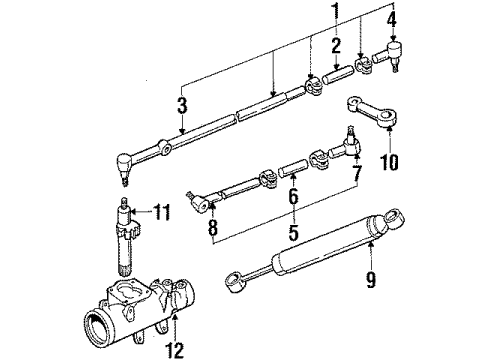 1
4
2
3
10
7
6
11
8
5
9
12