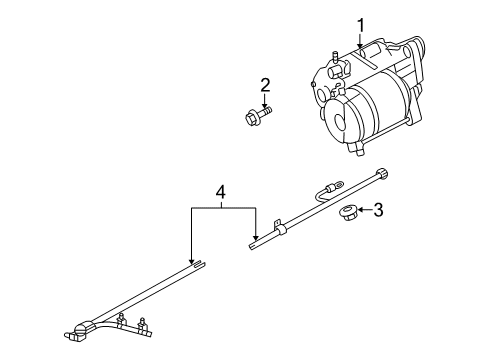 1
2
4
3