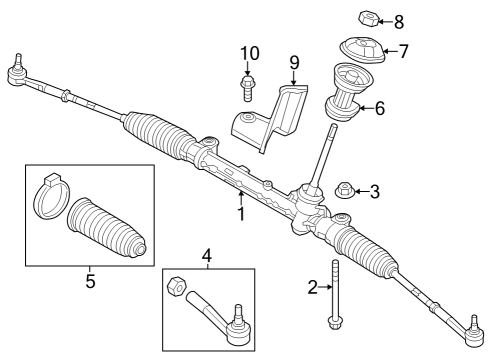 8
7
10
9
6
3
1
5
4
2