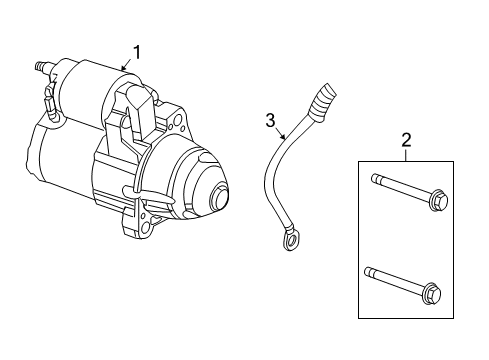 1

3

2