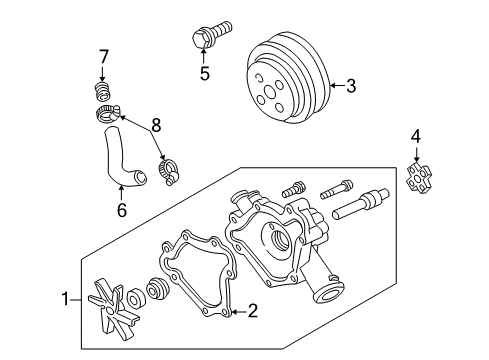 7
5
3
8
4
6
1
2