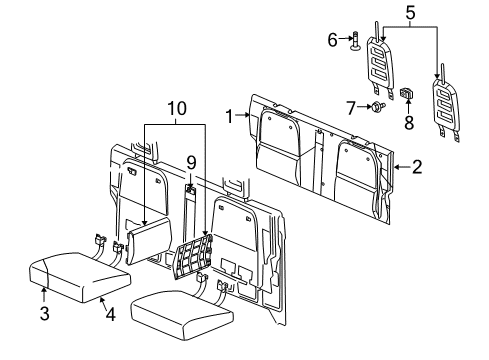 5
6
7
8
10
1
2
9
3
4