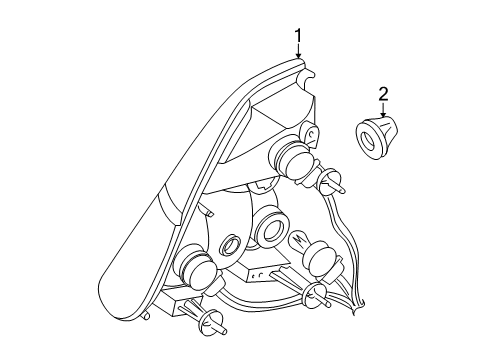 1
2