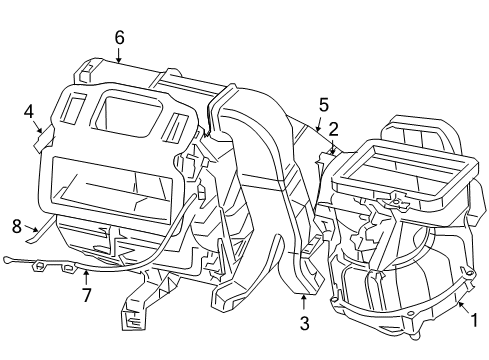 6
4
5
2
8
7
3
1