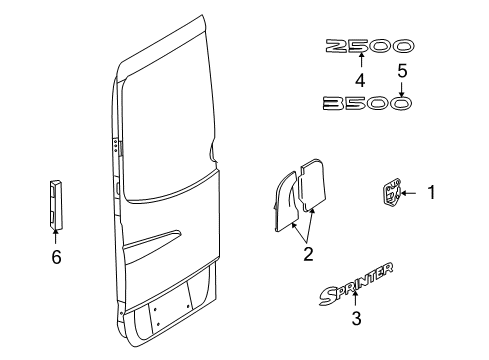 2500
4
5
3500
1
6
2
SPRINTER
3